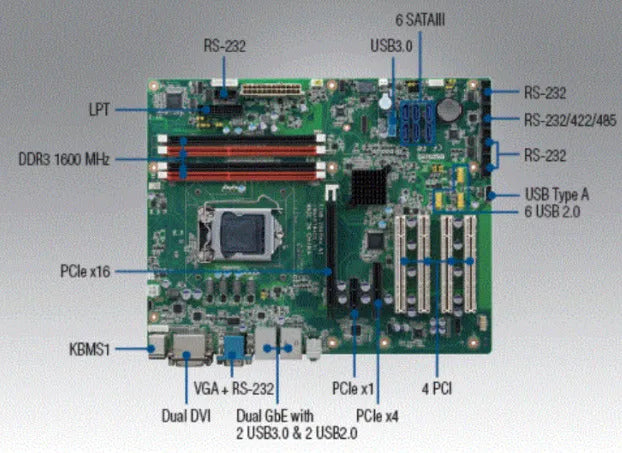 6 SATAIII

RS-232

USB3.0

LPT

RS-232

RS-232/422/485

DDR3 1600 MHz

RS-232

USB Type A

6 USB 2.0

PCIe x16

KBMS1

VGA + RS-232

PCIe x1

4 PCI

Dual DVI

Dual GbE with 2 USB3.0 & 2 USB2.0

PCIe x4