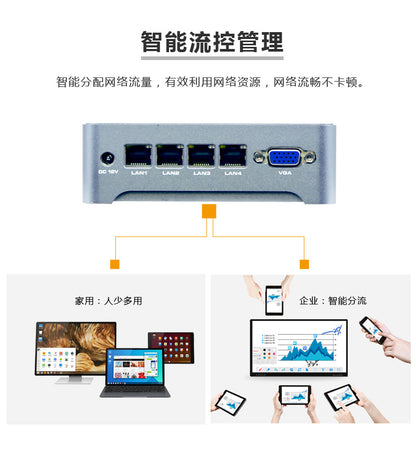 智能流控管理

智能分配网络流量，有效利用网络资源，网络流畅不卡顿。

DC 12V

LAN1

LAN2

LAN3

LAN4

VGA

家用：人少多用

企业：智能分流