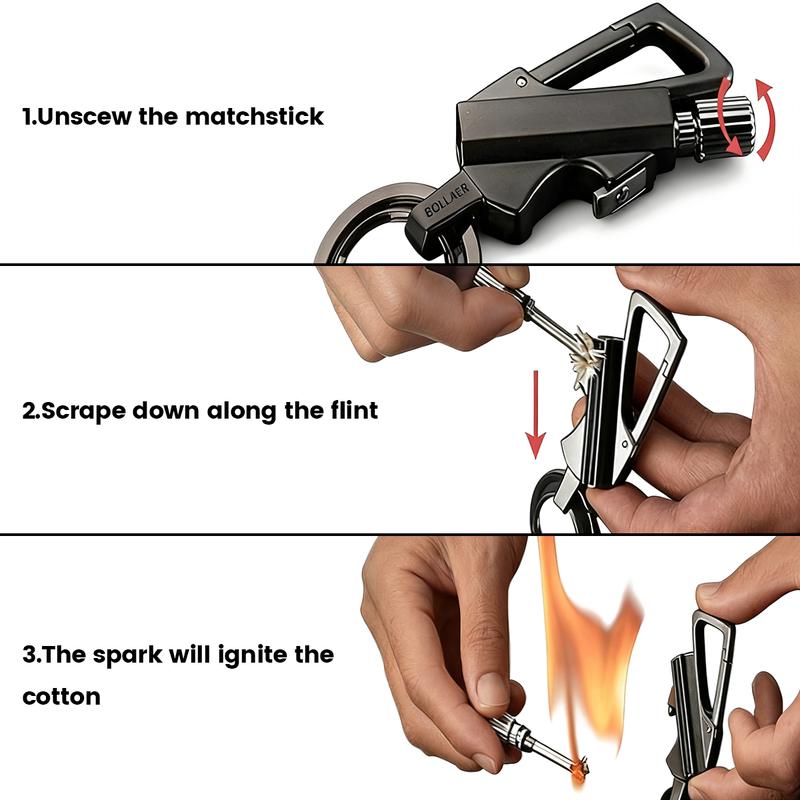 1.Unscew the matchstick

BOLLAER

2.Scrape down along the flint

3.The spark will ignite the cotton