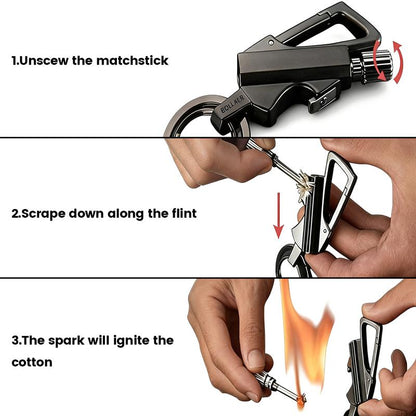 1.Unscew the matchstick

BOLLAER

2.Scrape down along the flint

3.The spark will ignite the cotton