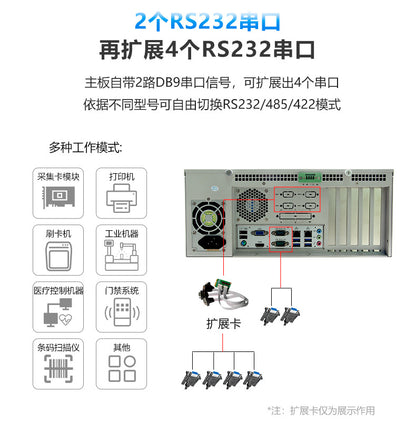 2个RS232串口
再扩展4个RS232串口

主板自带2路DB9串口信号，可扩展出4个串口
依据不同型号可自由切换RS232/485/422模式

多种工作模式:

采集卡模块

打印机

刷卡机

工业机器

医疗控制机器

门禁系统

条码扫描仪

其他

扩展卡

*注：扩展卡仅为展示作用