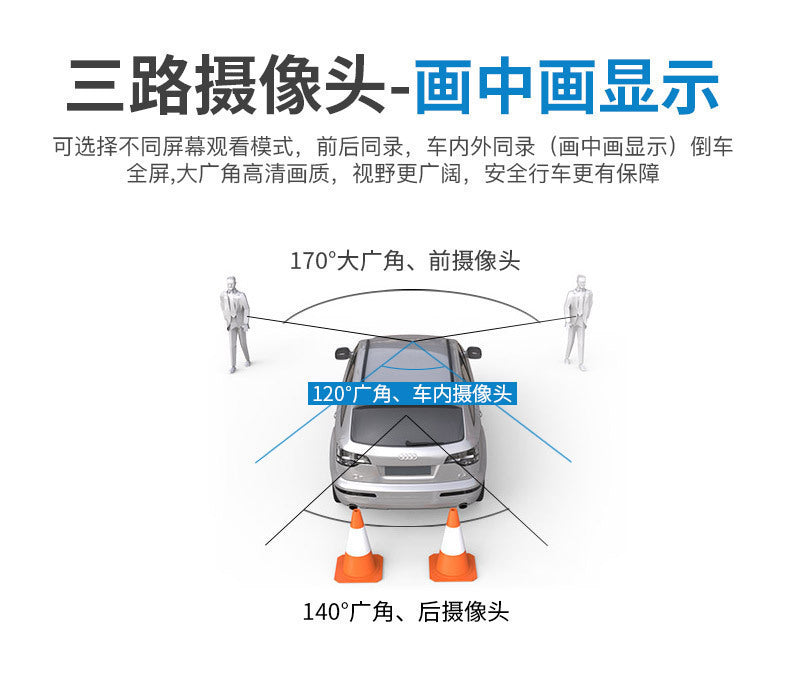 三路摄像头-画中画显示

可选择不同屏幕观看模式，前后同录，车内外同录（画中画显示）倒车全屏,大广角高清画质，视野更广阔，安全行车更有保障

170°大广角、前摄像头

120°广角、车内摄像头

140°广角、后摄像头