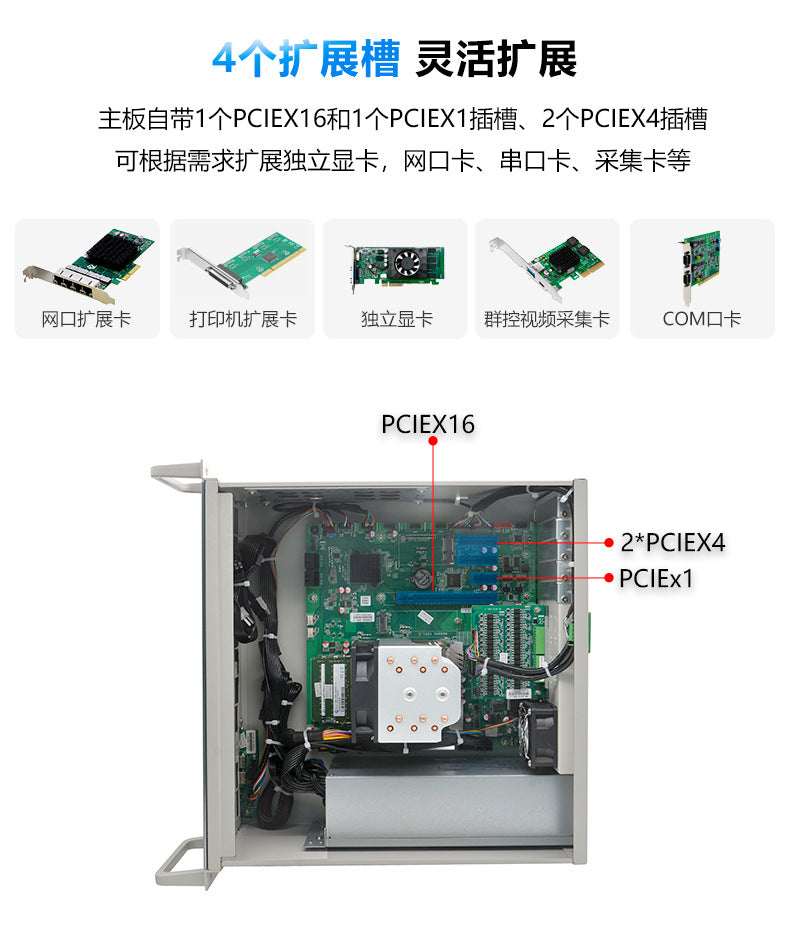 4个扩展槽 灵活扩展

主板自带1个PCIEX16和1个PCIEX1插槽、2个PCIEX4插槽
可根据需求扩展独立显卡，网口卡、串口卡、采集卡等

网口扩展卡

打印机扩展卡

独立显卡

群控视频采集卡

COM口卡

PCIEX16

2*PCIEX4

PCIEx1