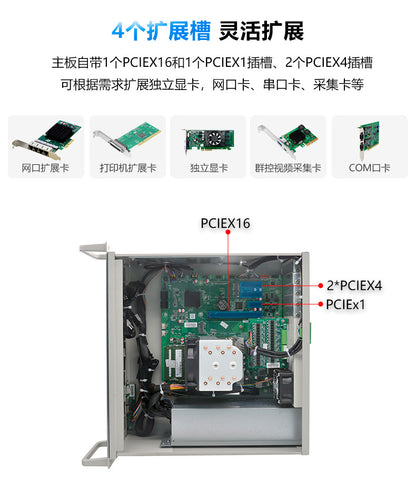 4个扩展槽 灵活扩展

主板自带1个PCIEX16和1个PCIEX1插槽、2个PCIEX4插槽
可根据需求扩展独立显卡，网口卡、串口卡、采集卡等

网口扩展卡

打印机扩展卡

独立显卡

群控视频采集卡

COM口卡

PCIEX16

2*PCIEX4

PCIEx1