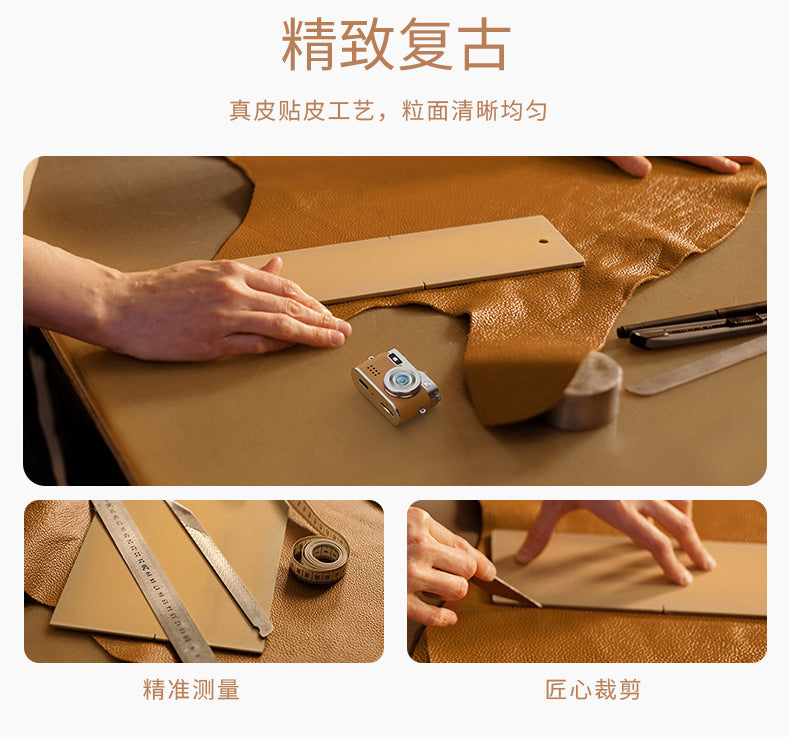 精致复古

真皮贴皮工艺，粒面清晰均匀

精准测量

匠心裁剪