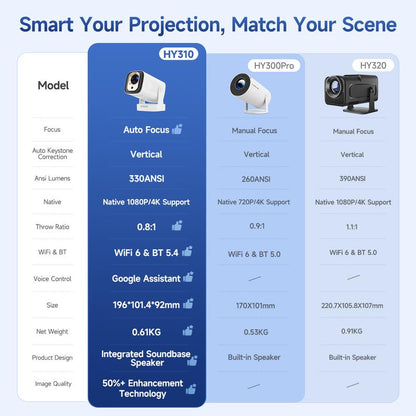 Smart Your Projection, Match Your Scene

| Model | HY310 | HY300Pro | HY320 |
|---|---|---|---|
| Focus | Auto Focus | Manual Focus | Manual Focus |
| Auto Keystone Correction | Vertical | Vertical | Vertical |
| Ansi Lumens | 330ANSI | 260ANSI | 390ANSI |
| Native | Native 1080P/4K Support | Native 720P/4K Support | Native 1080P/4K Support |
| Throw Ratio | 0.8:1 | 0.9:1 | 1.1:1 |
| WiFi & BT | WiFi 6 & BT 5.4 | WiFi 6 & BT 5.0 | WiFi 6 & BT 5.0 |
| Voice Control | Google Assistant | — | — |
| Size | 196*101.4*92mm | 170X101mm | 220.7X105.8X107mm |
| Net Weight | 0.61KG | 0.53KG | 0.91KG |
| Product Design | Integrated Soundbase Speaker | Built-in Speaker | Built-in Speaker |
| Image Quality | 50%+ Enhancement Technology | — | — |