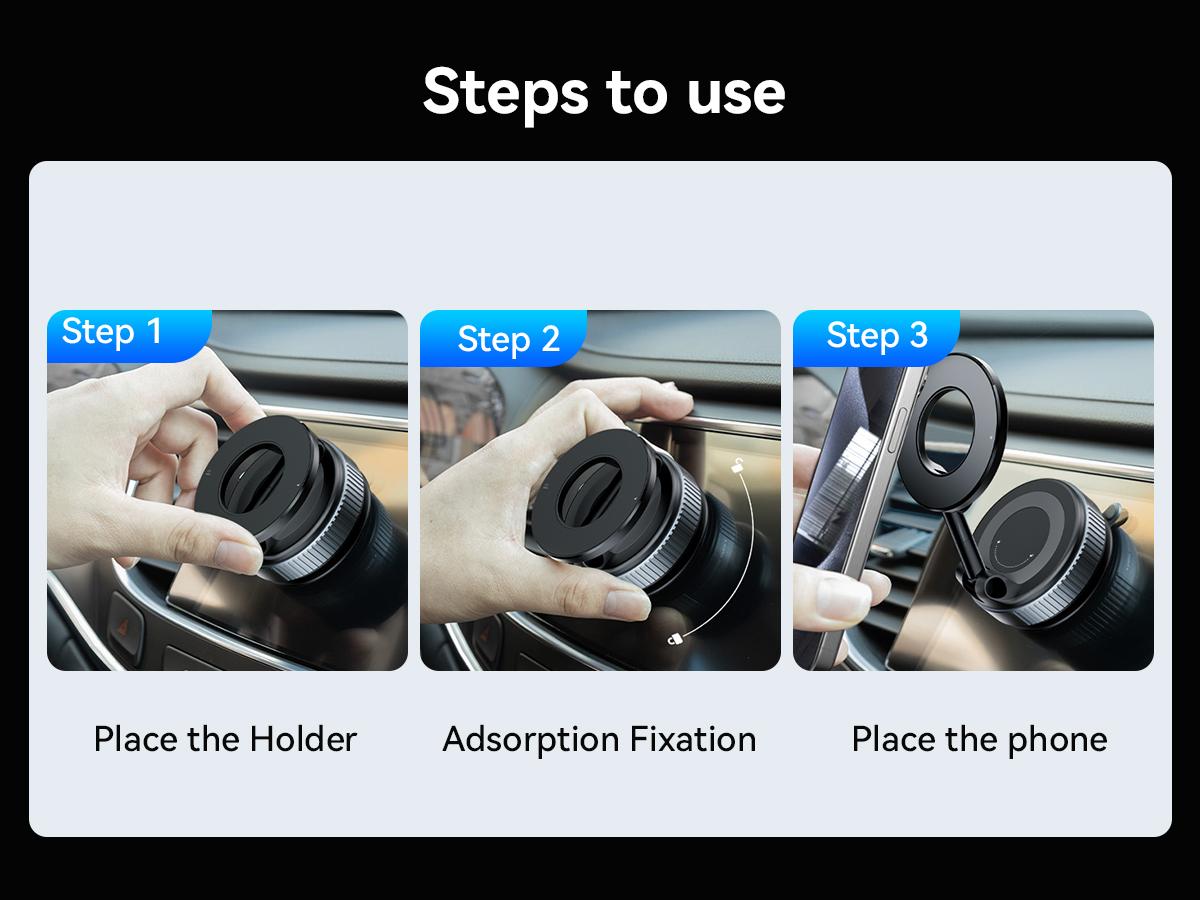 Steps to use

Step 1

Place the Holder

Step 2

Adsorption Fixation

Step 3

Place the phone