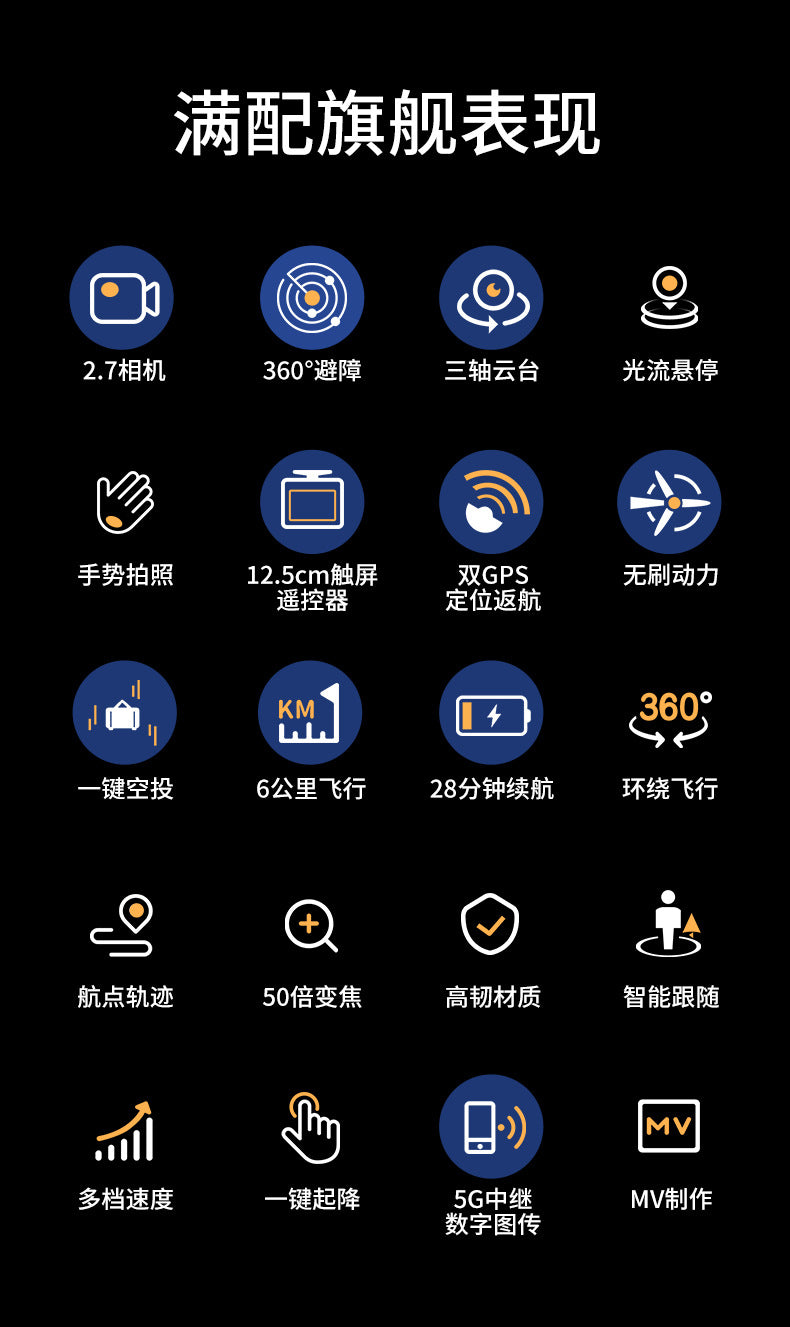 满配旗舰表现

2.7相机

360°避障

三轴云台

光流悬停

手势拍照

12.5cm触屏
遥控器

双GPS
定位返航

无刷动力

一键空投

KM

6公里飞行

28分钟续航

360°

环绕飞行

航点轨迹

50倍变焦

高韧材质

智能跟随

多档速度

一键起降

5G中继
数字图传

MV

MV制作