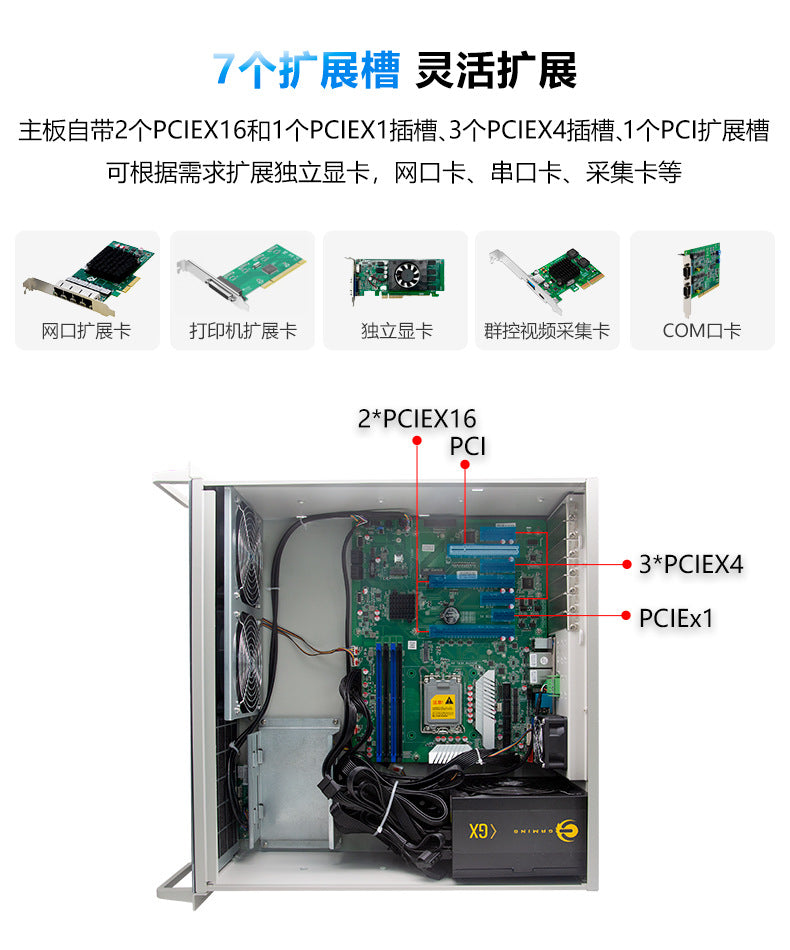 7个扩展槽 灵活扩展

主板自带2个PCIEX16和1个PCIEX1插槽、3个PCIEX4插槽、1个PCI扩展槽
可根据需求扩展独立显卡，网口卡、串口卡、采集卡等

网口扩展卡

打印机扩展卡

独立显卡

群控视频采集卡

COM口卡

2*PCIEX16

PCI

3*PCIEX4

PCIEx1

GX

GAMING