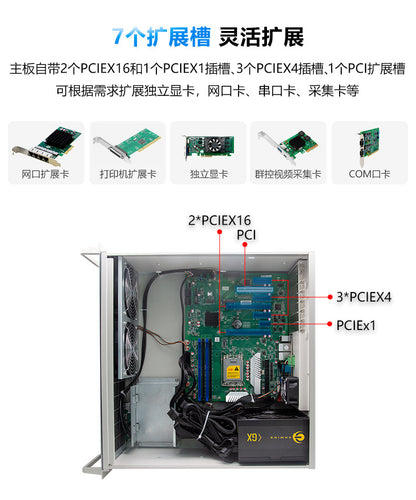 7个扩展槽 灵活扩展

主板自带2个PCIEX16和1个PCIEX1插槽、3个PCIEX4插槽、1个PCI扩展槽
可根据需求扩展独立显卡，网口卡、串口卡、采集卡等

网口扩展卡
打印机扩展卡
独立显卡
群控视频采集卡
COM口卡

2*PCIEX16
PCI
3*PCIEX4
PCIEx1

X9