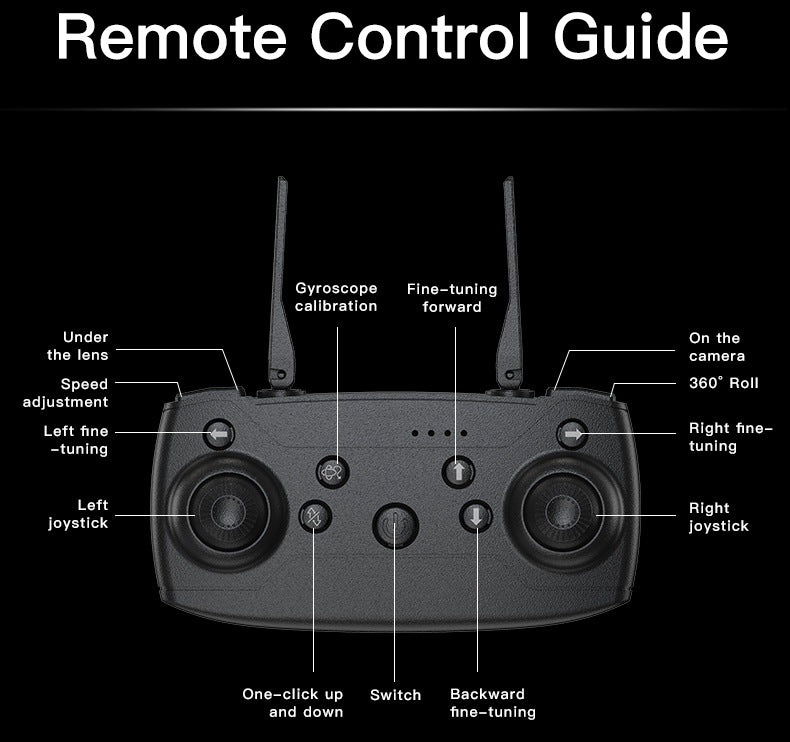 Remote Control Guide

Gyroscope calibration

Fine-tuning forward

Under the lens

Speed adjustment

Left fine -tuning

Left joystick

On the camera

360° Roll

Right fine-tuning

Right joystick

One-click up and down

Switch

Backward fine-tuning