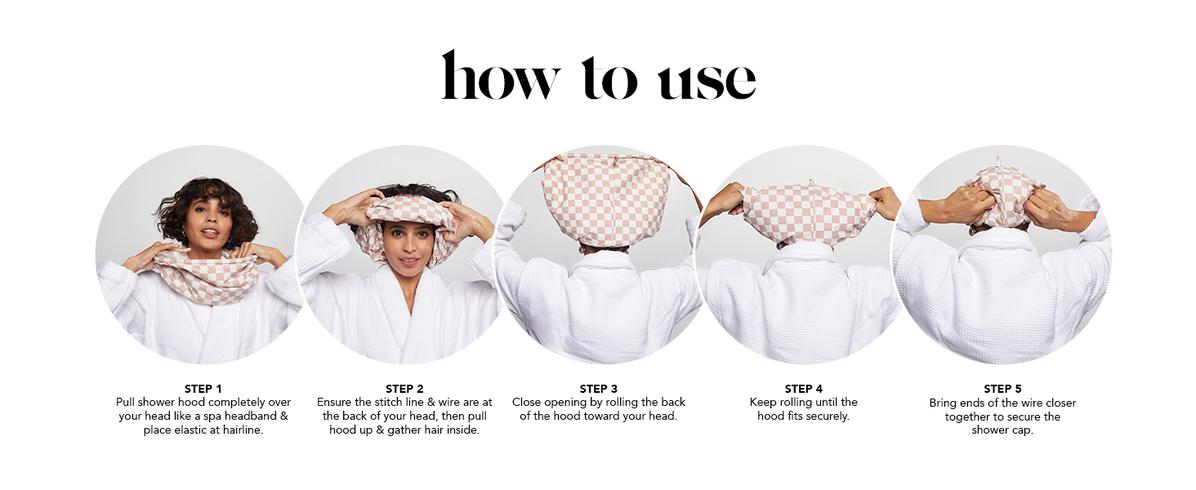 how to use

STEP 1
Pull shower hood completely over your head like a spa headband & place elastic at hairline.

STEP 2
Ensure the stitch line & wire are at the back of your head, then pull hood up & gather hair inside.

STEP 3
Close opening by rolling the back of the hood toward your head.

STEP 4
Keep rolling until the hood fits securely.

STEP 5
Bring ends of the wire closer together to secure the shower cap.