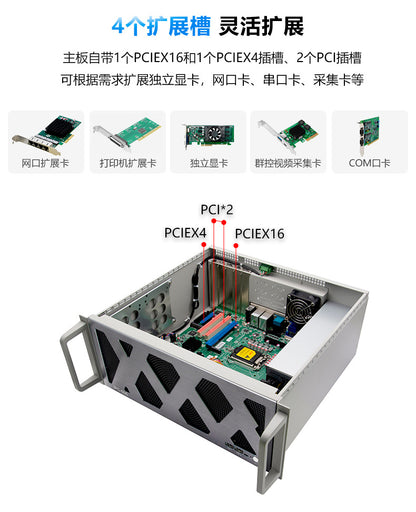 4个扩展槽 灵活扩展

主板自带1个PCIEX16和1个PCIEX4插槽、2个PCI插槽
可根据需求扩展独立显卡，网口卡、串口卡、采集卡等

网口扩展卡

打印机扩展卡

独立显卡

群控视频采集卡

COM口卡

PCI*2

PCIEX4

PCIEX16