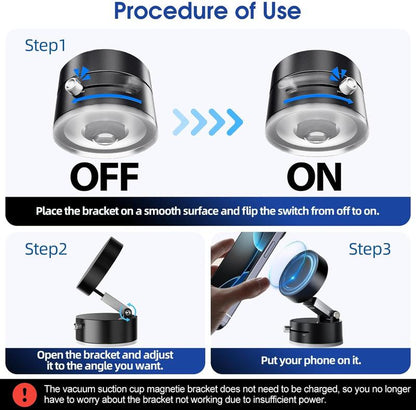 Procedure of Use

Step1

OFF

ON

Place the bracket on a smooth surface and flip the switch from off to on.

Step2

Open the bracket and adjust it to the angle you want.

Step3

Put your phone on it.

!

The vacuum suction cup magnetie bracket does not need to be charged, so you no longer have to worry about the bracket not working due to insufficient power.