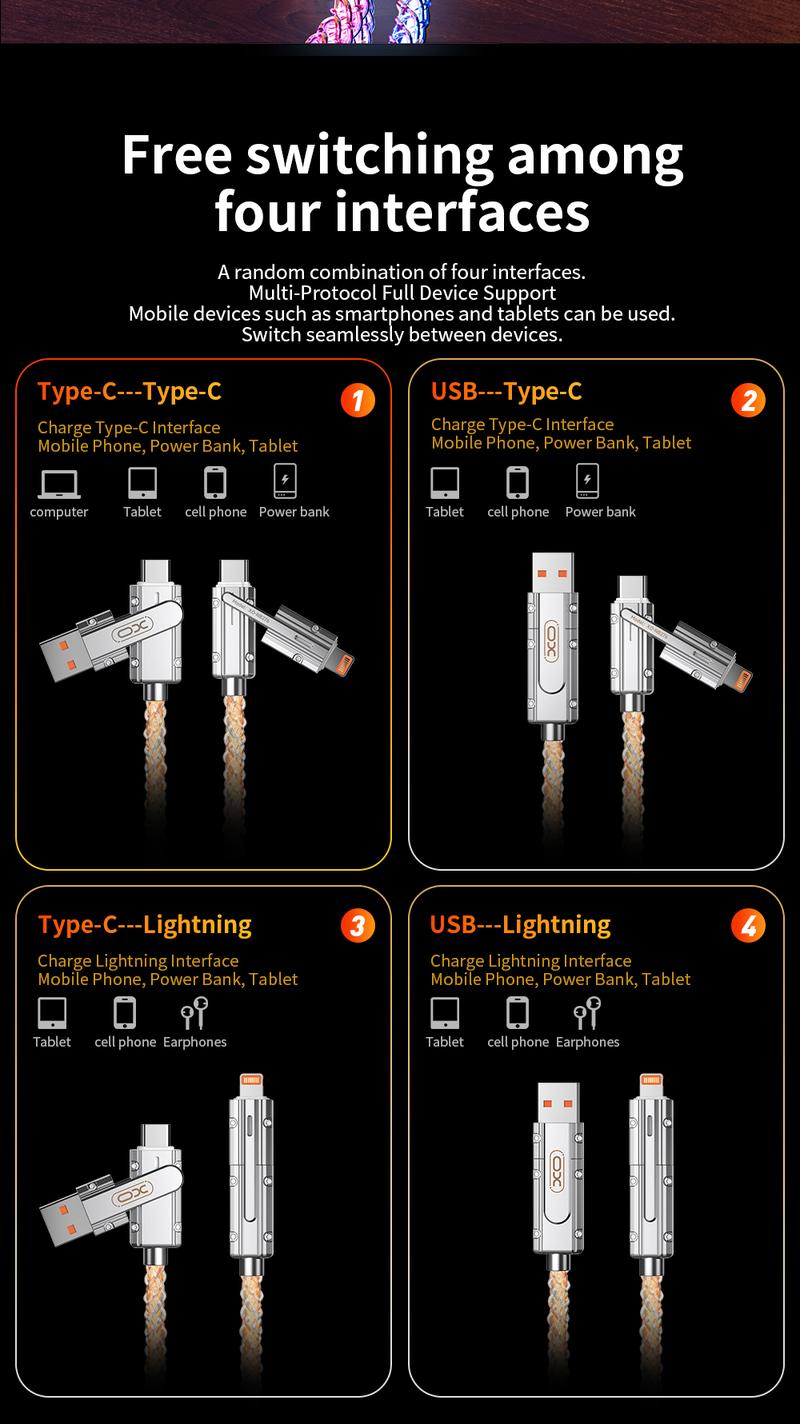 Free switching among four interfaces

A random combination of four interfaces.
Multi-Protocol Full Device Support
Mobile devices such as smartphones and tablets can be used.
Switch seamlessly between devices.

Type-C---Type-C
1
Charge Type-C Interface
Mobile Phone, Power Bank, Tablet
computer Tablet cell phone Power bank

XO

USB---Type-C
2
Charge Type-C Interface
Mobile Phone, Power Bank, Tablet
Tablet cell phone Power bank

XO

Type-C---Lightning
3
Charge Lightning Interface
Mobile Phone, Power Bank, Tablet
Tablet cell phone Earphones

XO

USB---Lightning
4
Charge Lightning Interface
Mobile Phone, Power Bank, Tablet
Tablet cell phone Earphones

XO