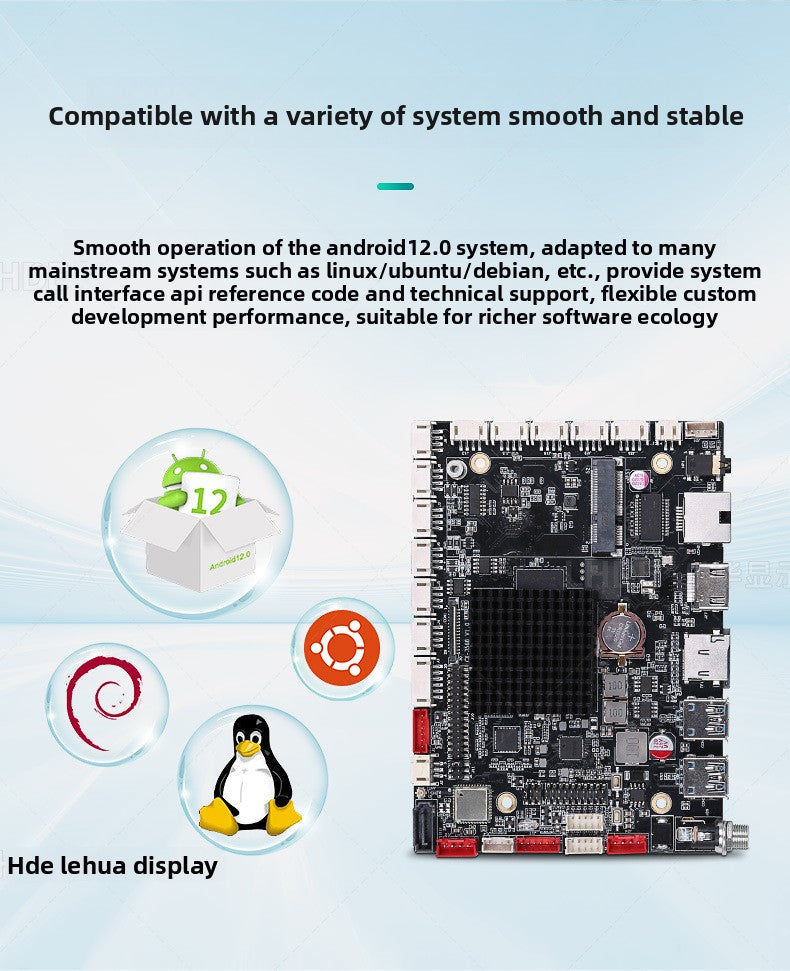 Compatible with a variety of system smooth and stable

Smooth operation of the android12.0 system, adapted to many mainstream systems such as linux/ubuntu/debian, etc., provide system call interface api reference code and technical support, flexible custom development performance, suitable for richer software ecology

12

Android12.0

Hde lehua display