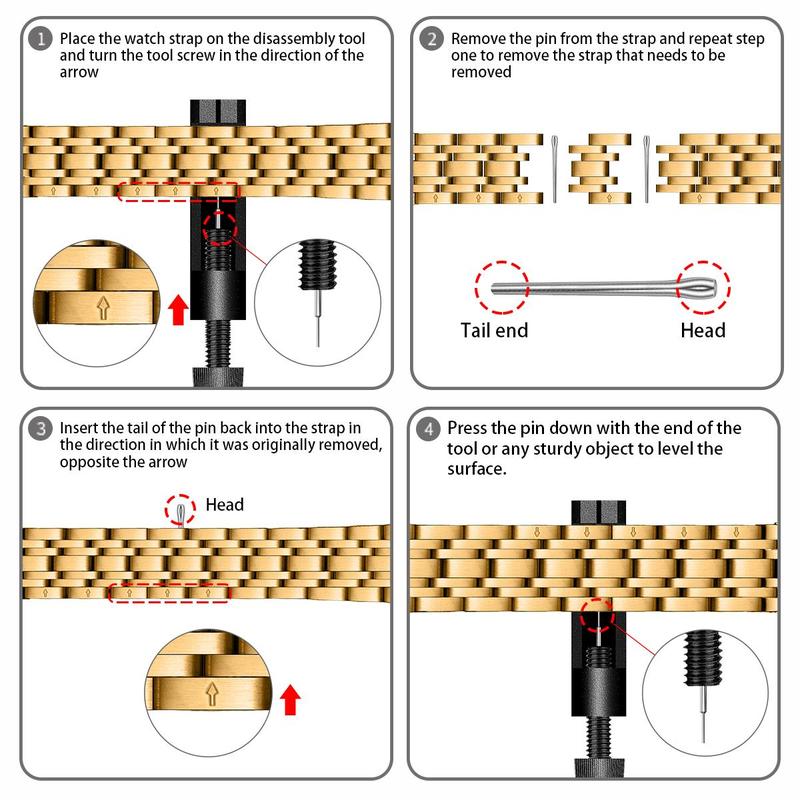 1 Place the watch strap on the disassembly tool and turn the tool screw in the direction of the arrow

2 Remove the pin from the strap and repeat step one to remove the strap that needs to be removed

Tail end

Head

3 Insert the tail of the pin back into the strap in the direction in which it was originally removed, opposite the arrow

Head

4 Press the pin down with the end of the tool or any sturdy object to level the surface.