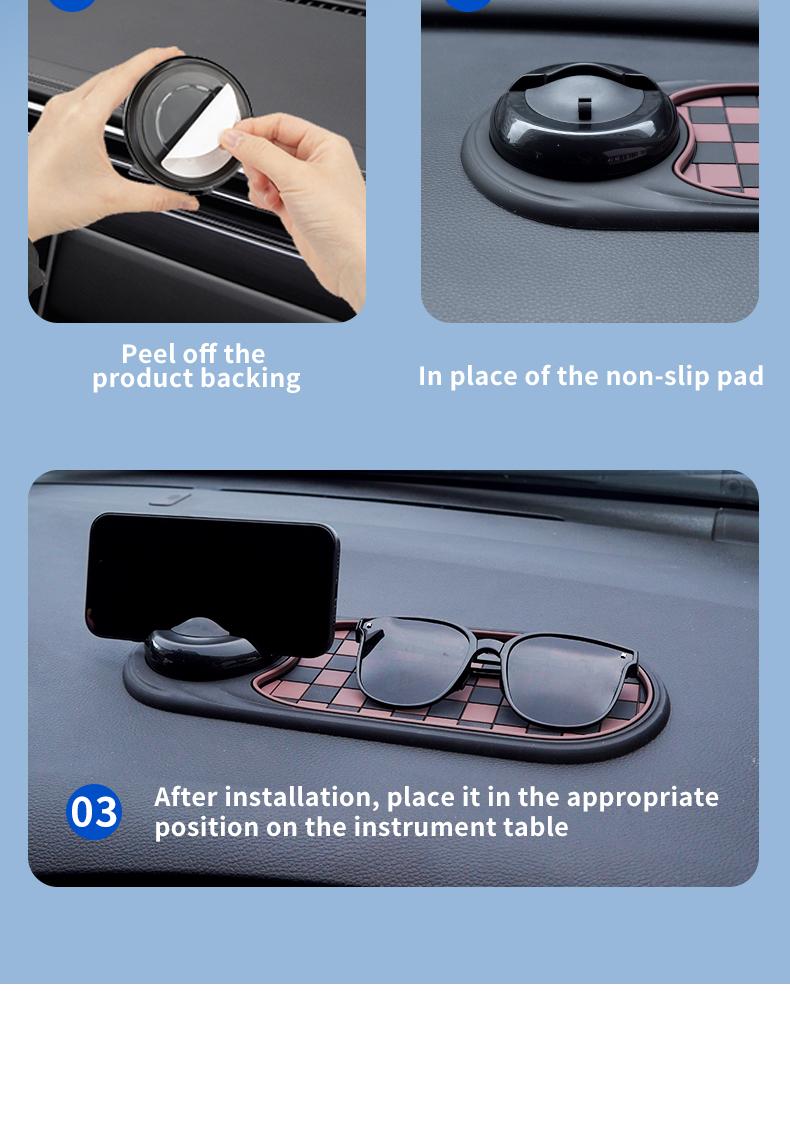 Peel off the product backing

In place of the non-slip pad

03

After installation, place it in the appropriate position on the instrument table