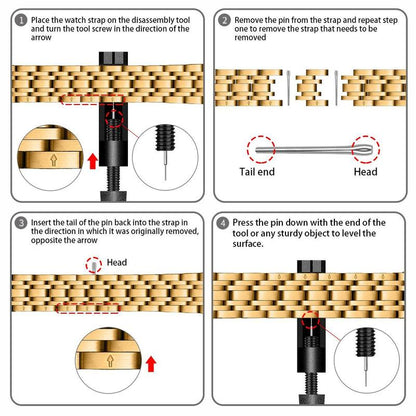 1 Place the watch strap on the disassembly tool and turn the tool screw in the direction of the arrow

2 Remove the pin from the strap and repeat step one to remove the strap that needs to be removed

Tail end

Head

3 Insert the tail of the pin back into the strap in the direction in which it was originally removed, opposite the arrow

Head

4 Press the pin down with the end of the tool or any sturdy object to level the surface.