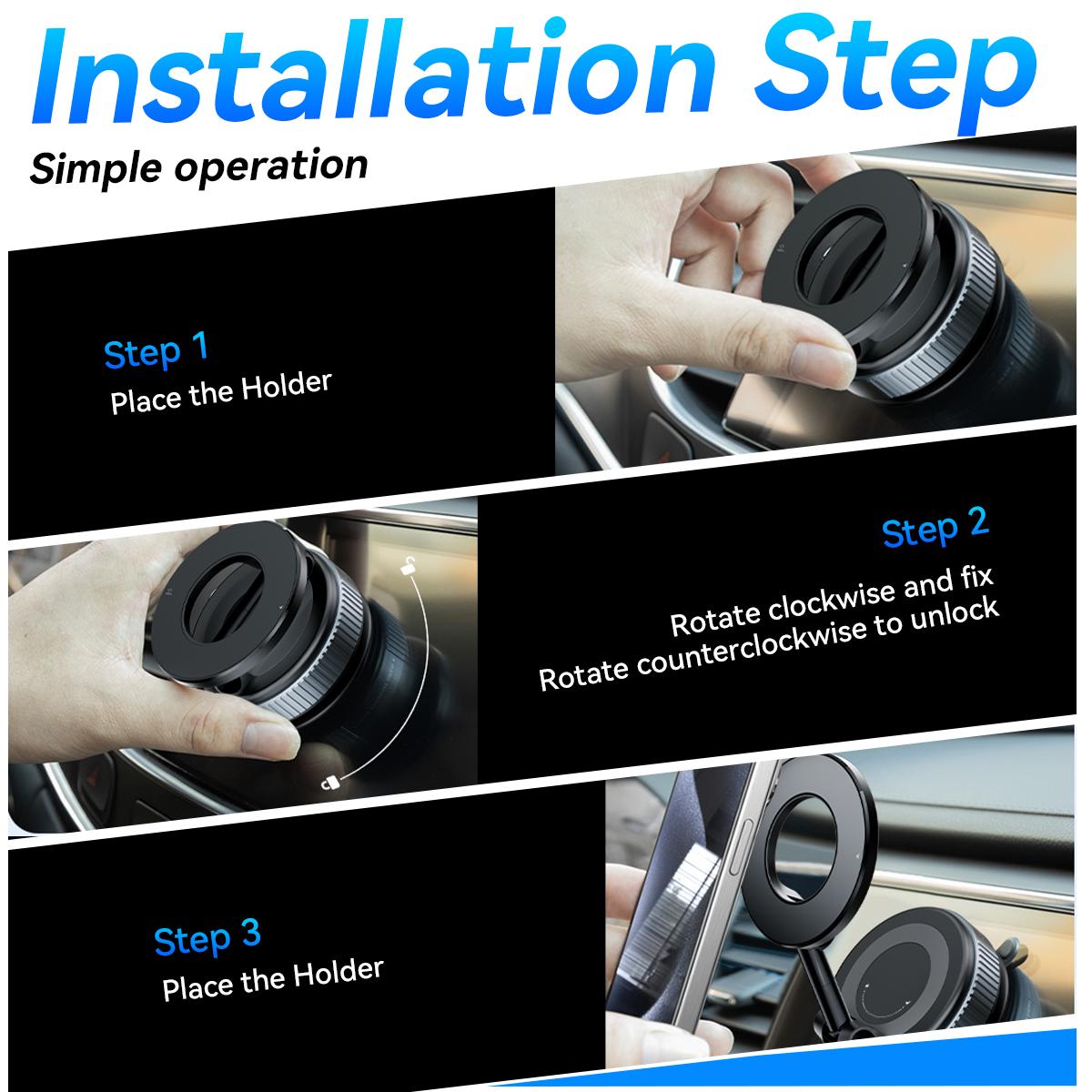 Installation Step

Simple operation

Step 1
Place the Holder

Step 2
Rotate clockwise and fix
Rotate counterclockwise to unlock

Step 3
Place the Holder