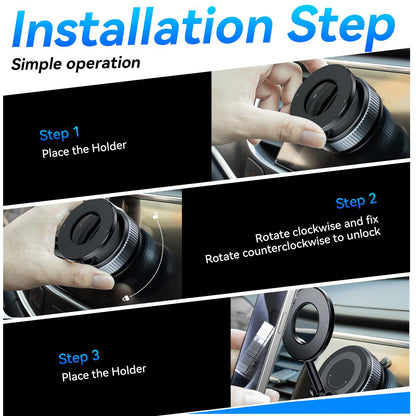 Installation Step

Simple operation

Step 1
Place the Holder

Step 2
Rotate clockwise and fix
Rotate counterclockwise to unlock

Step 3
Place the Holder